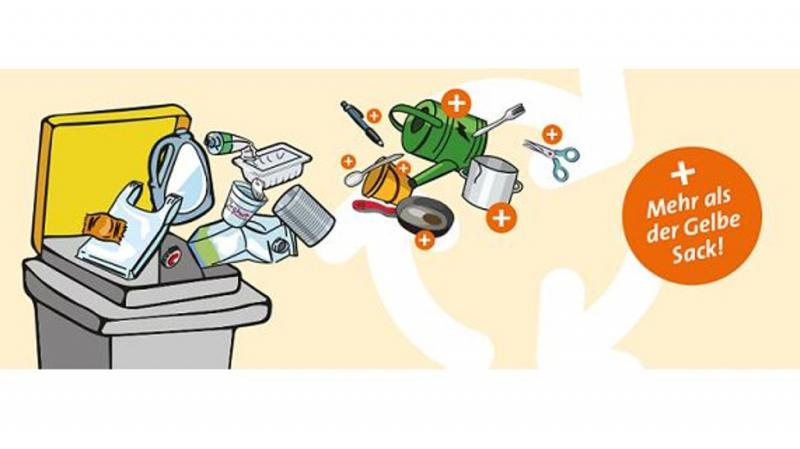 +
Mehr als der Gelbe Sack!